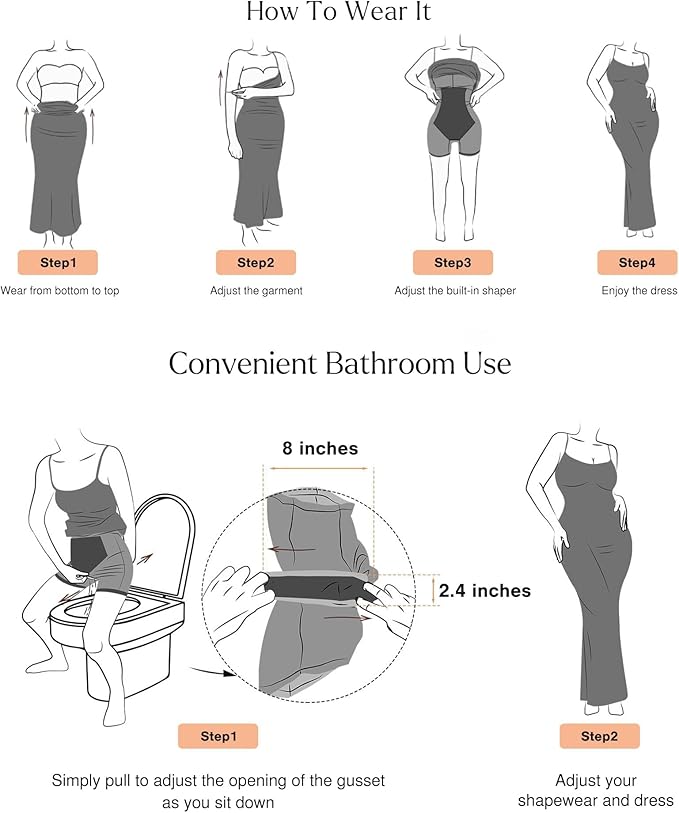 How To Wear It

Step1
Wear from bottom to top

Step2
Adjust the garment

Step3
Adjust the built-in shaper

Step4
Enjoy the dress

Convenient Bathroom Use

8 inches

2.4 inches

Step1
Simply pull to adjust the opening of the gusset as you sit down

Step2
Adjust your shapewear and dress